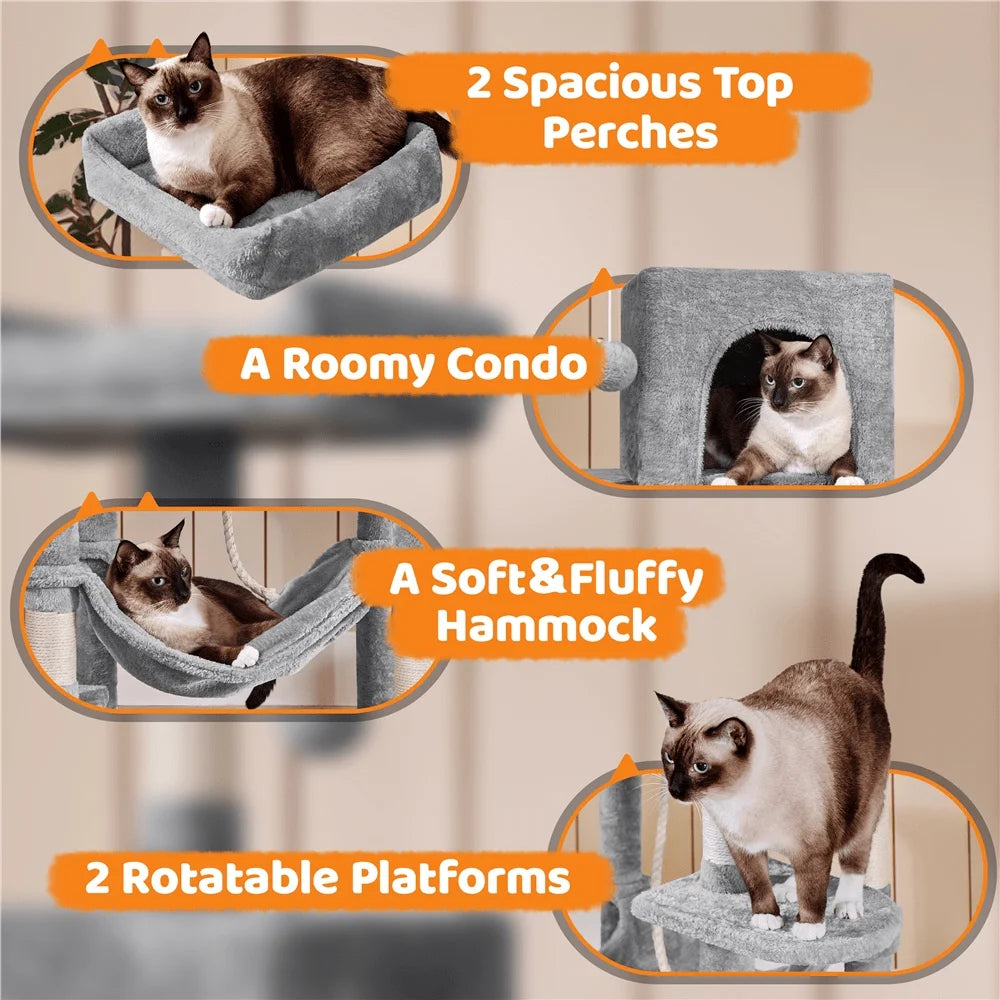 2 Spacious Top Perches

A Roomy Condo

A Soft&Fluffy Hammock

2 Rotatable Platforms